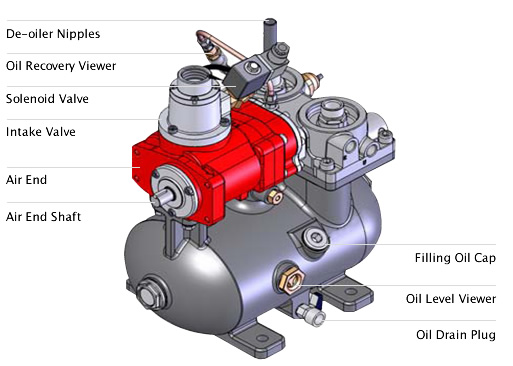 De-oiler Nipples

Oil Recovery Viewer

Solenoid Valve

Intake Valve

Air End

Air End Shaft

Filling Oil Cap

Oil Level Viewer

Oil Drain Plug